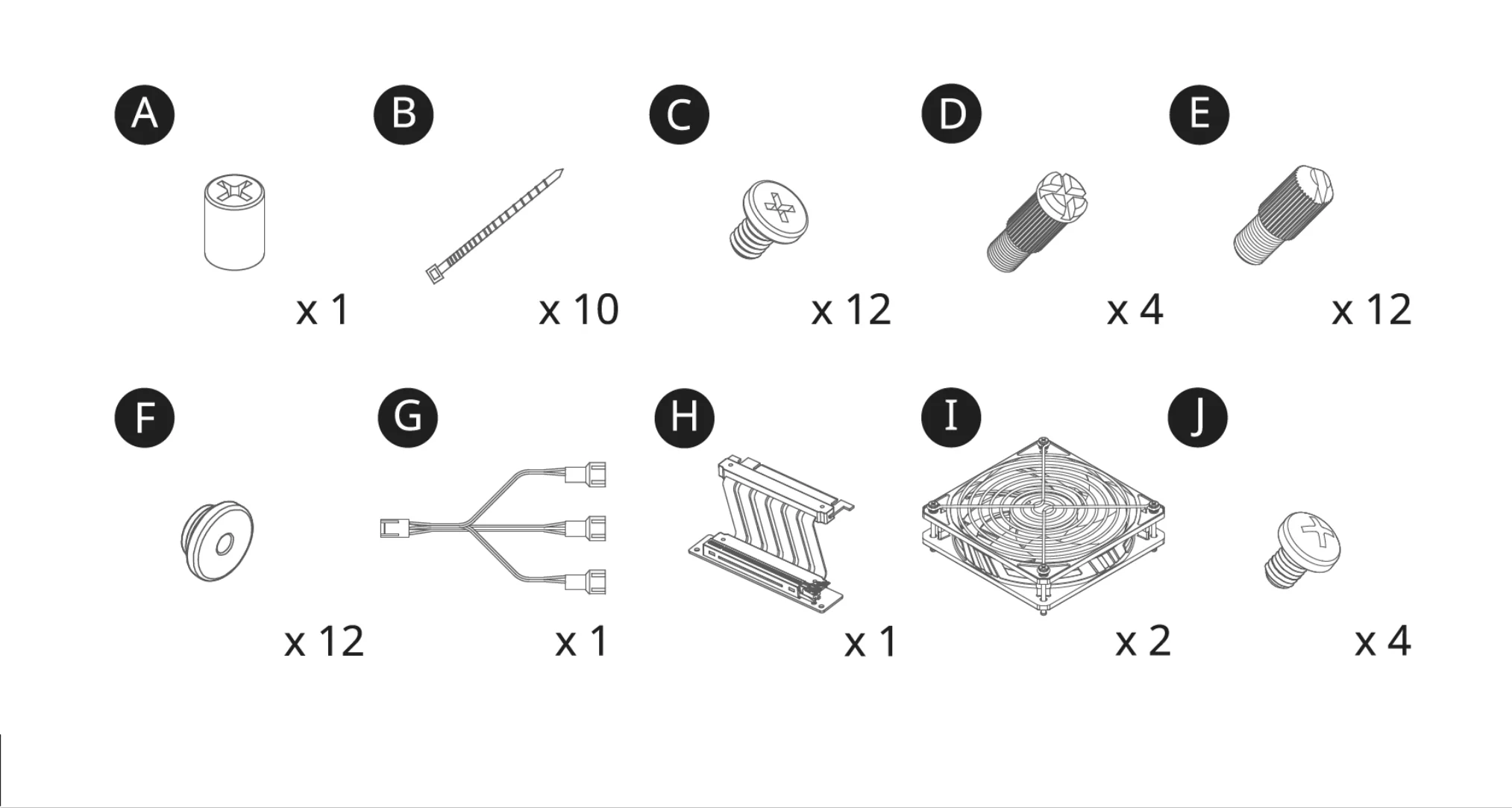 A
x 1

B
x 10

C
x 12

D
x 4

E
x 12

F
x 12

G
x 1

H
x 1

I
x 2

J
x 4